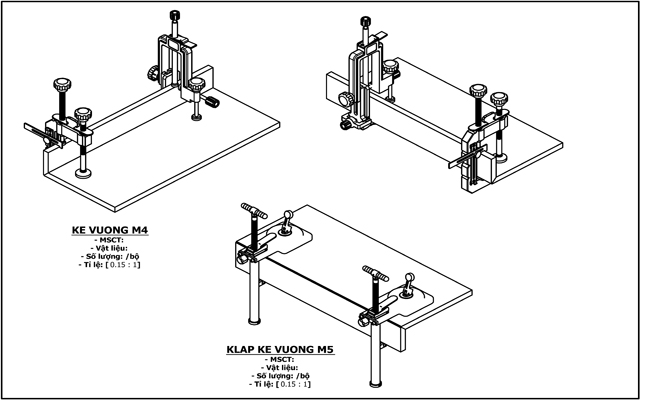 KE VUONG M4
- MSCT:
- Vật liệu:
- Số lượng: /bộ
- Tỉ lệ: [ 0.15 : 1]

KLAP KE VUONG M5
- MSCT:
- Vật liệu:
- Số lượng: /bộ
- Tỉ lệ: [ 0.15 : 1]